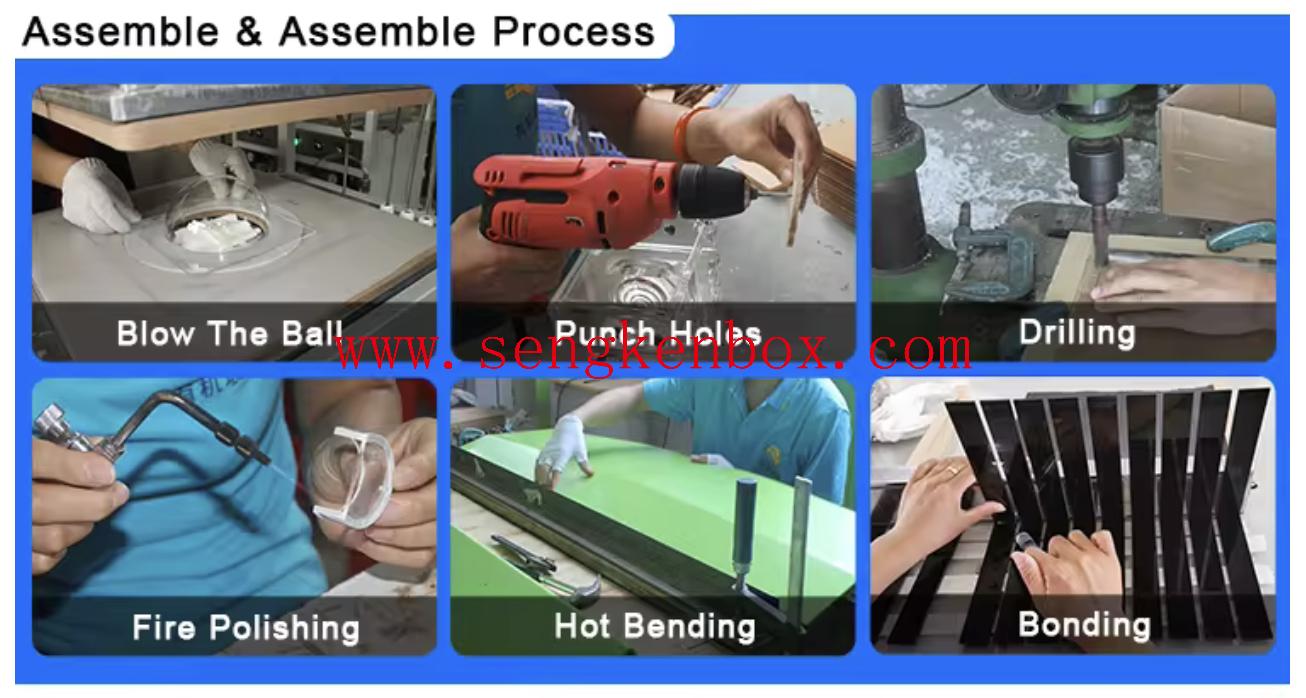 Assemble & Assemble Process

Blow The Ball

Punch Holes

Drilling

www.sengkenbox.com

Fire Polishing

Hot Bending

Bonding